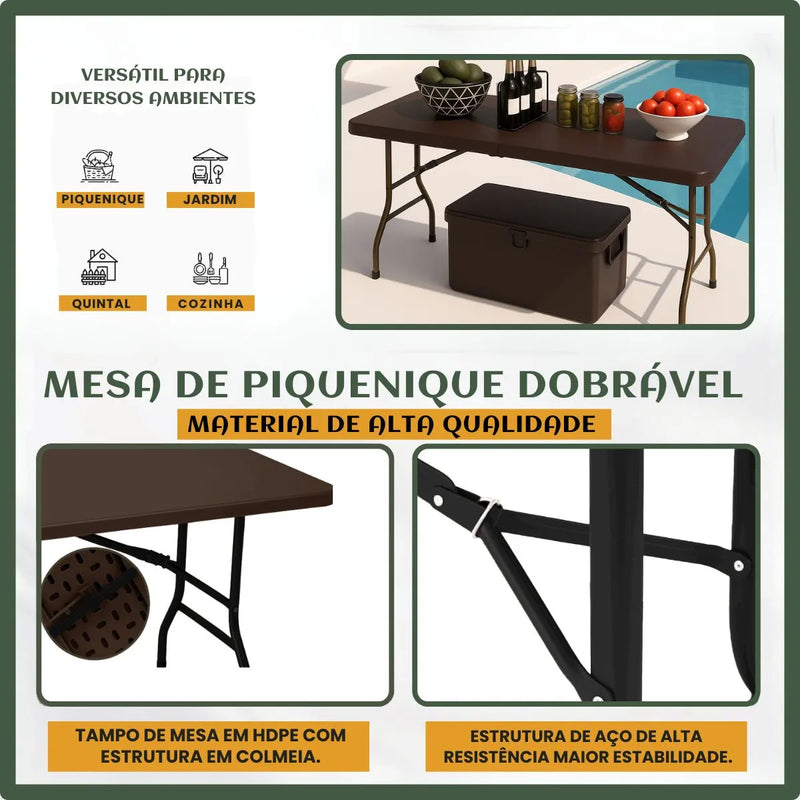 VERSÁTIL PARA DIVERSOS AMBIENTES

PIQUENIQUE

JARDIM

QUINTAL

COZINHA

MESA DE PIQUENIQUE DOBRÁVEL

MATERIAL DE ALTA QUALIDADE

TAMPO DE MESA EM HDPE COM ESTRUTURA EM COLMEIA.

ESTRUTURA DE AÇO DE ALTA RESISTÊNCIA MAIOR ESTABILIDADE.