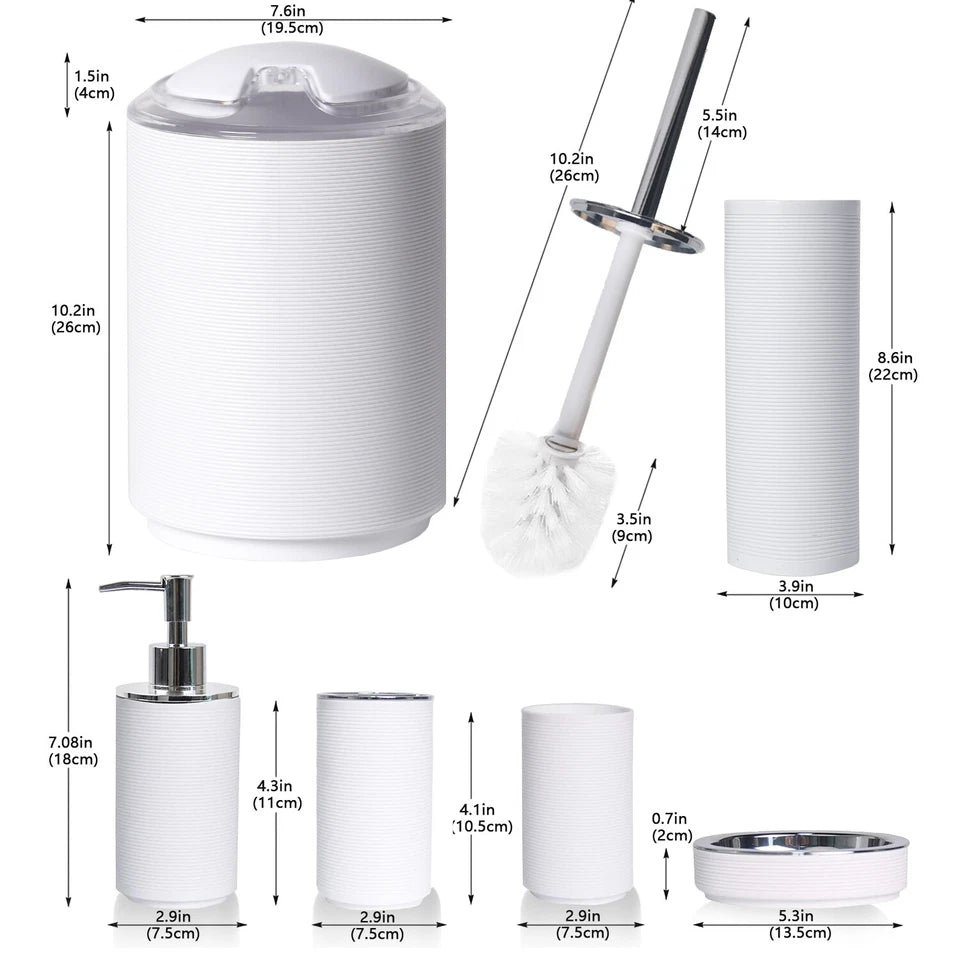 7.6in
(19.5cm)

1.5in
(4cm)

10.2in
(26cm)

10.2in
(26cm)

5.5in
(14cm)

8.6in
(22cm)

3.5in
(9cm)

3.9in
(10cm)

7.08in
(18cm)

4.3in
(11cm)

4.1in
(10.5cm)

0.7in
(2cm)

2.9in
(7.5cm)

2.9in
(7.5cm)

2.9in
(7.5cm)

5.3in
(13.5cm)