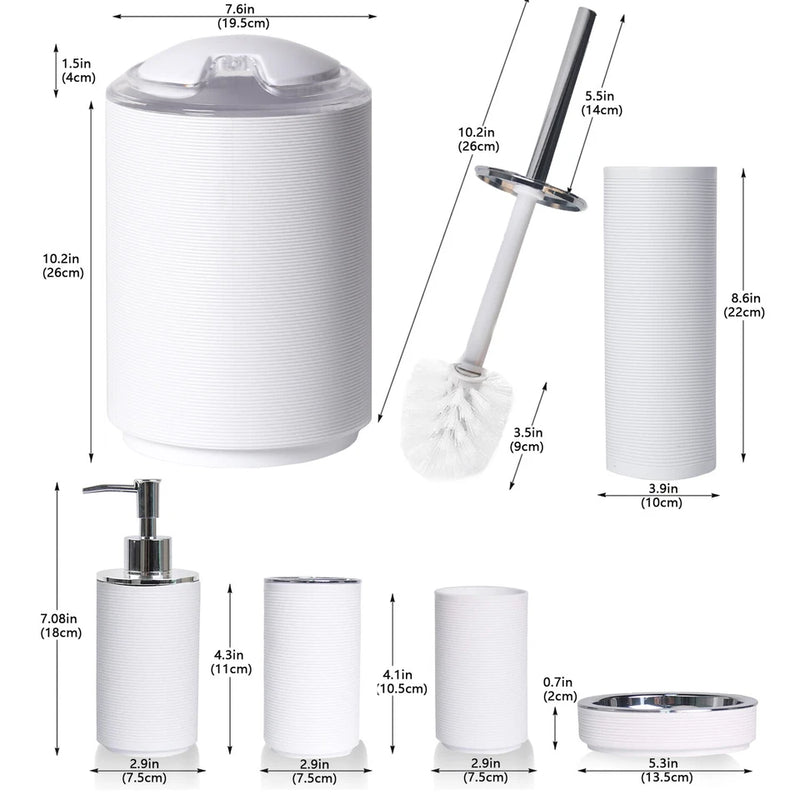 7.6in
(19.5cm)

1.5in
(4cm)

10.2in
(26cm)

10.2in
(26cm)

5.5in
(14cm)

8.6in
(22cm)

3.5in
(9cm)

3.9in
(10cm)

7.08in
(18cm)

4.3in
(11cm)

4.1in
(10.5cm)

0.7in
(2cm)

2.9in
(7.5cm)

2.9in
(7.5cm)

2.9in
(7.5cm)

5.3in
(13.5cm)